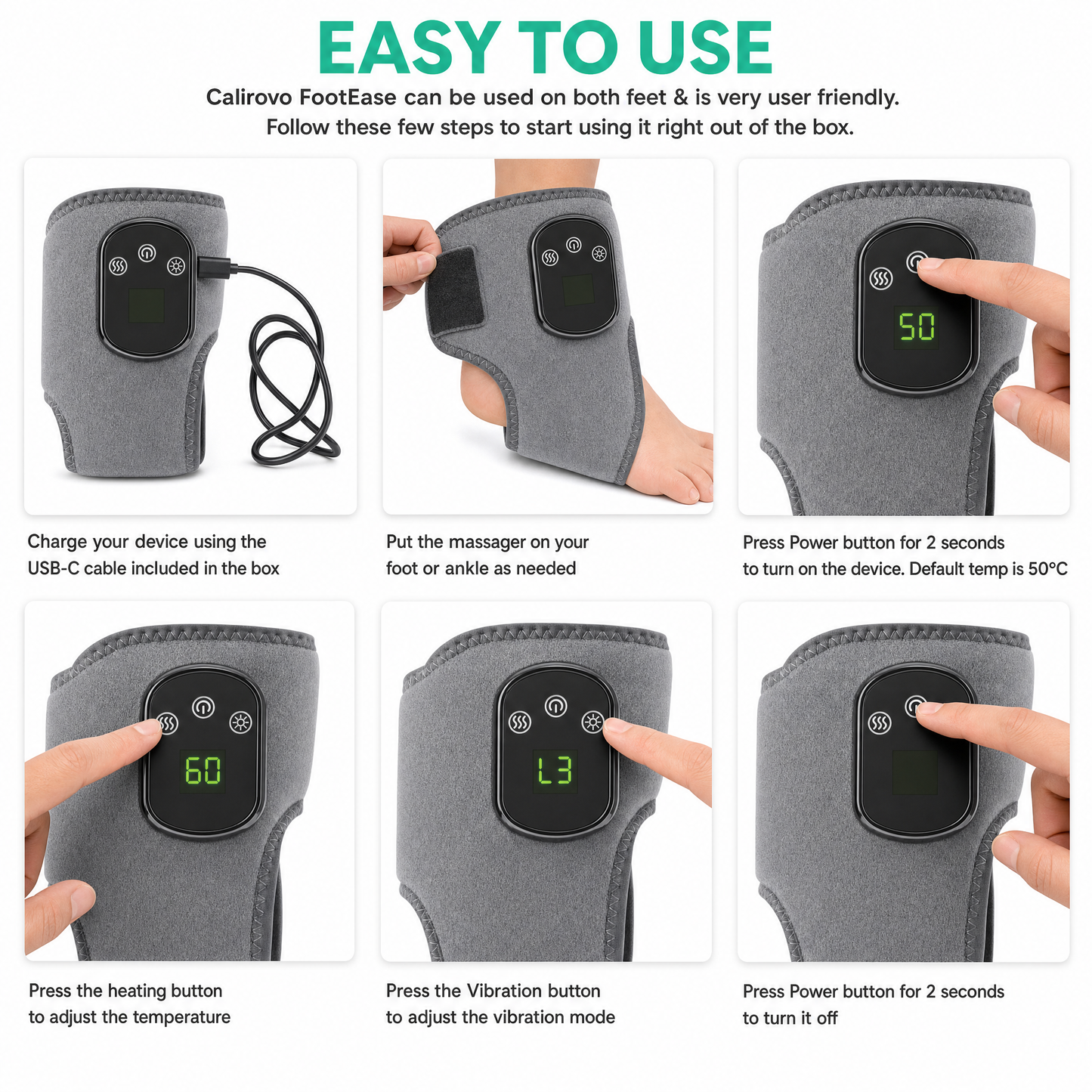 EASY TO USE

Calirovo FootEase can be used on both feet & is very user friendly. Follow these few steps to start using it right out of the box.

Charge your device using the USB-C cable included in the box

Put the massager on your foot or ankle as needed

50

Press Power button for 2 seconds to turn on the device. Default temp is 50°C

60

Press the heating button to adjust the temperature

L3

Press the Vibration button to adjust the vibration mode

Press Power button for 2 seconds to turn it off